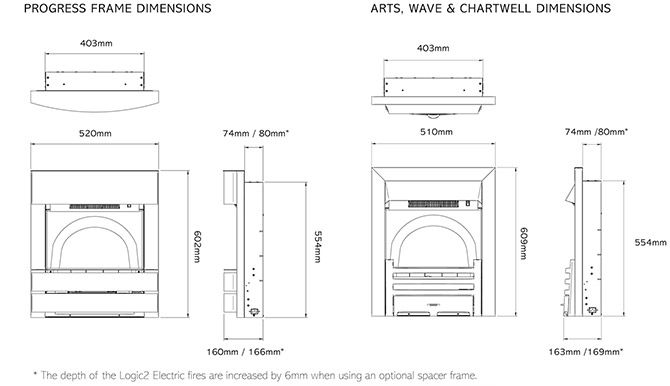 PROGRESS FRAME DIMENSIONS

403mm

520mm

74mm / 80mm*

602mm

554mm

160mm / 166mm*

ARTS, WAVE & CHARTWELL DIMENSIONS

403mm

510mm

74mm /80mm*

609mm

554mm

163mm /169mm*

* The depth of the Logic2 Electric fires are increased by 6mm when using an optional spacer frame.