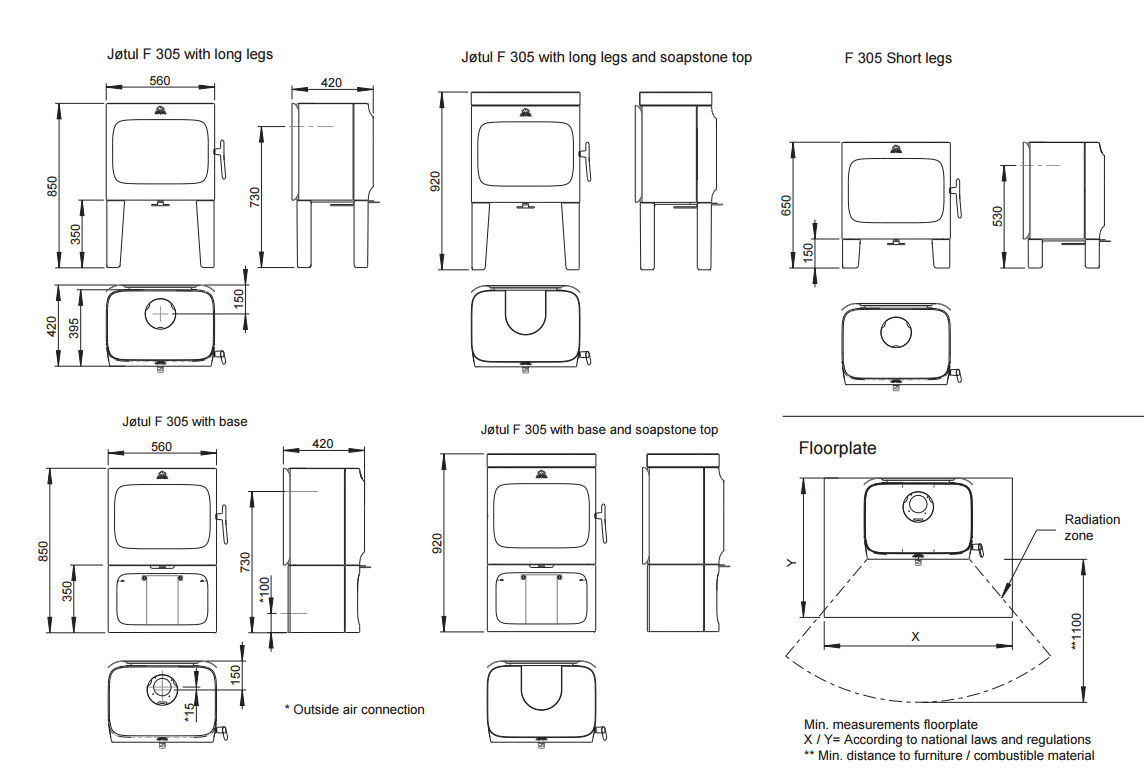 Jøtul F 305 with long legs

560

420

850

350

730

420

395

150

Jøtul F 305 with long legs and soapstone top

920

F 305 Short legs

650

150

530

Jøtul F 305 with base

560

420

850

350

730

*100

150

*15

* Outside air connection

Jøtul F 305 with base and soapstone top

920

Floorplate

Radiation zone

Y

X

**1100

Min. measurements floorplate
X / Y= According to national laws and regulations
** Min. distance to furniture / combustible material