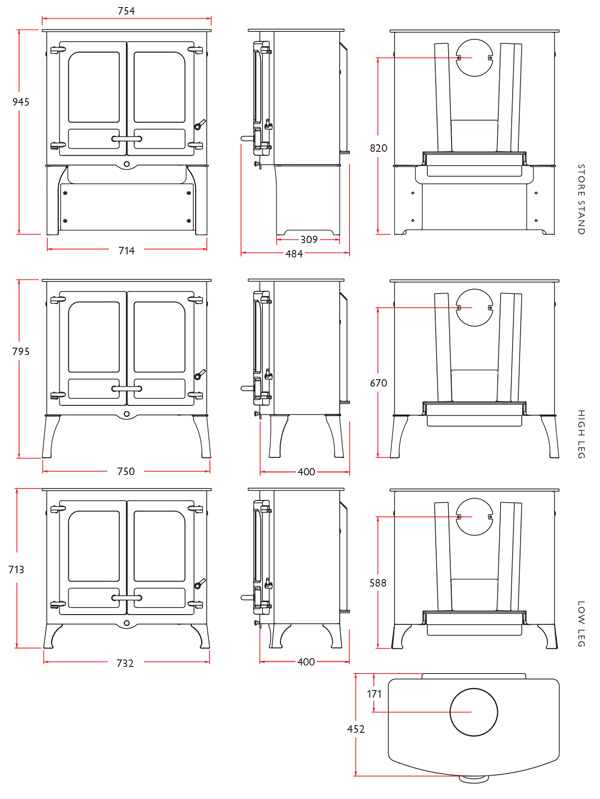 754

945

714

309

484

820

STORE STAND

795

750

400

670

HIGH LEG

713

732

400

588

LOW LEG

171

452